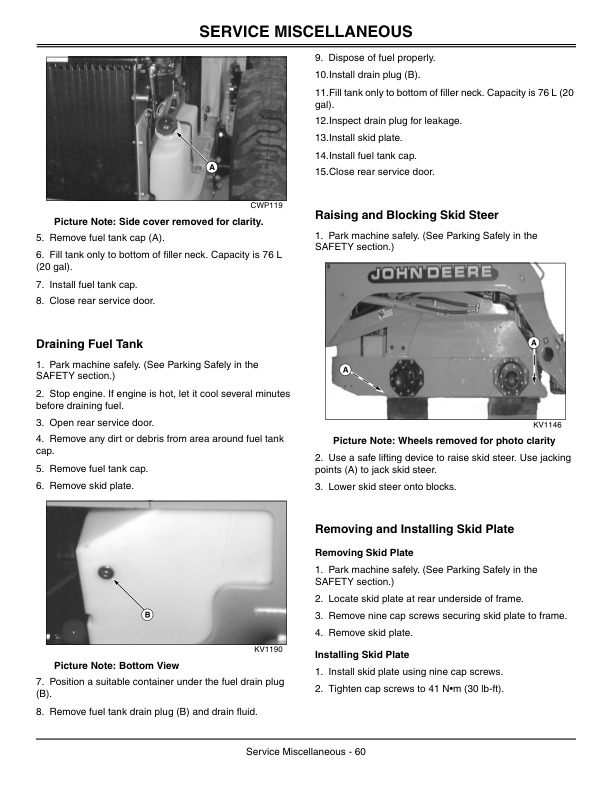 SERVICE MISCELLANEOUS

A

CWP119

Picture Note: Side cover removed for clarity.

5. Remove fuel tank cap (A).

6. Fill tank only to bottom of filler neck. Capacity is 76 L (20 gal).

7. Install fuel tank cap.

8. Close rear service door.

Draining Fuel Tank

1. Park machine safely. (See Parking Safely in the SAFETY section.)

2. Stop engine. If engine is hot, let it cool several minutes before draining fuel.

3. Open rear service door.

4. Remove any dirt or debris from area around fuel tank cap.

5. Remove fuel tank cap.

6. Remove skid plate.

B

KV1190

Picture Note: Bottom View

7. Position a suitable container under the fuel drain plug (B).

8. Remove fuel tank drain plug (B) and drain fluid.

9. Dispose of fuel properly.

10.Install drain plug (B).

11.Fill tank only to bottom of filler neck. Capacity is 76 L (20 gal).

12.Inspect drain plug for leakage.

13.Install skid plate.

14.Install fuel tank cap.

15.Close rear service door.

Raising and Blocking Skid Steer

1. Park machine safely. (See Parking Safely in the SAFETY section.)

JOHN DEERE

A

A

KV1146

Picture Note: Wheels removed for photo clarity

2. Use a safe lifting device to raise skid steer. Use jacking points (A) to jack skid steer.

3. Lower skid steer onto blocks.

Removing and Installing Skid Plate

Removing Skid Plate

1. Park machine safely. (See Parking Safely in the SAFETY section.)

2. Locate skid plate at rear underside of frame.

3. Remove nine cap screws securing skid plate to frame.

4. Remove skid plate.

Installing Skid Plate

1. Install skid plate using nine cap screws.

2. Tighten cap screws to 41 N•m (30 lb-ft).

Service Miscellaneous - 60