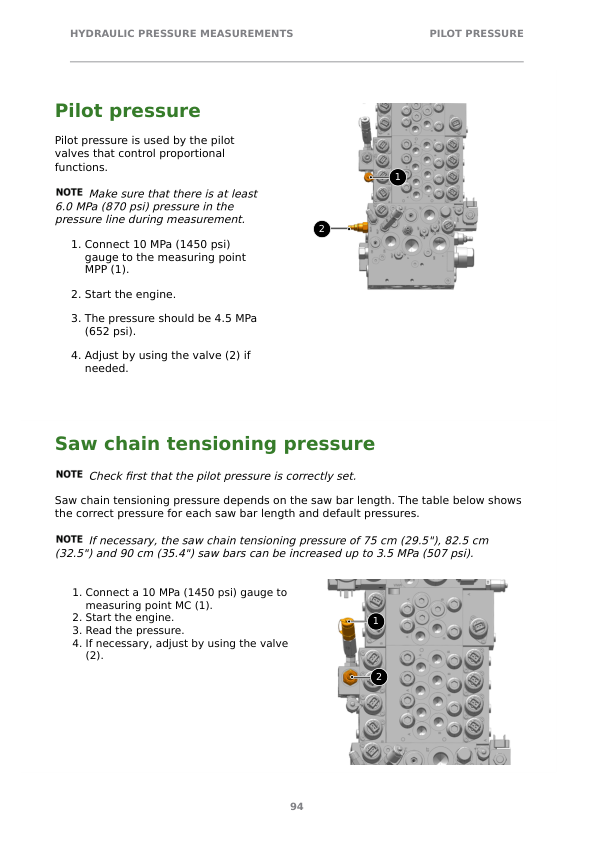 HYDRAULIC PRESSURE MEASUREMENTS PILOT PRESSURE

Pilot pressure

Pilot pressure is used by the pilot valves that control proportional functions.

NOTE Make sure that there is at least 6.0 MPa (870 psi) pressure in the pressure line during measurement.

1. Connect 10 MPa (1450 psi) gauge to the measuring point MPP (1).

2. Start the engine.

3. The pressure should be 4.5 MPa (652 psi).

4. Adjust by using the valve (2) if needed.

1

2

Saw chain tensioning pressure

NOTE Check first that the pilot pressure is correctly set.

Saw chain tensioning pressure depends on the saw bar length. The table below shows the correct pressure for each saw bar length and default pressures.

NOTE If necessary, the saw chain tensioning pressure of 75 cm (29.5"), 82.5 cm (32.5") and 90 cm (35.4") saw bars can be increased up to 3.5 MPa (507 psi).

1. Connect a 10 MPa (1450 psi) gauge to measuring point MC (1).
2. Start the engine.
3. Read the pressure.
4. If necessary, adjust by using the valve (2).

1

2

94