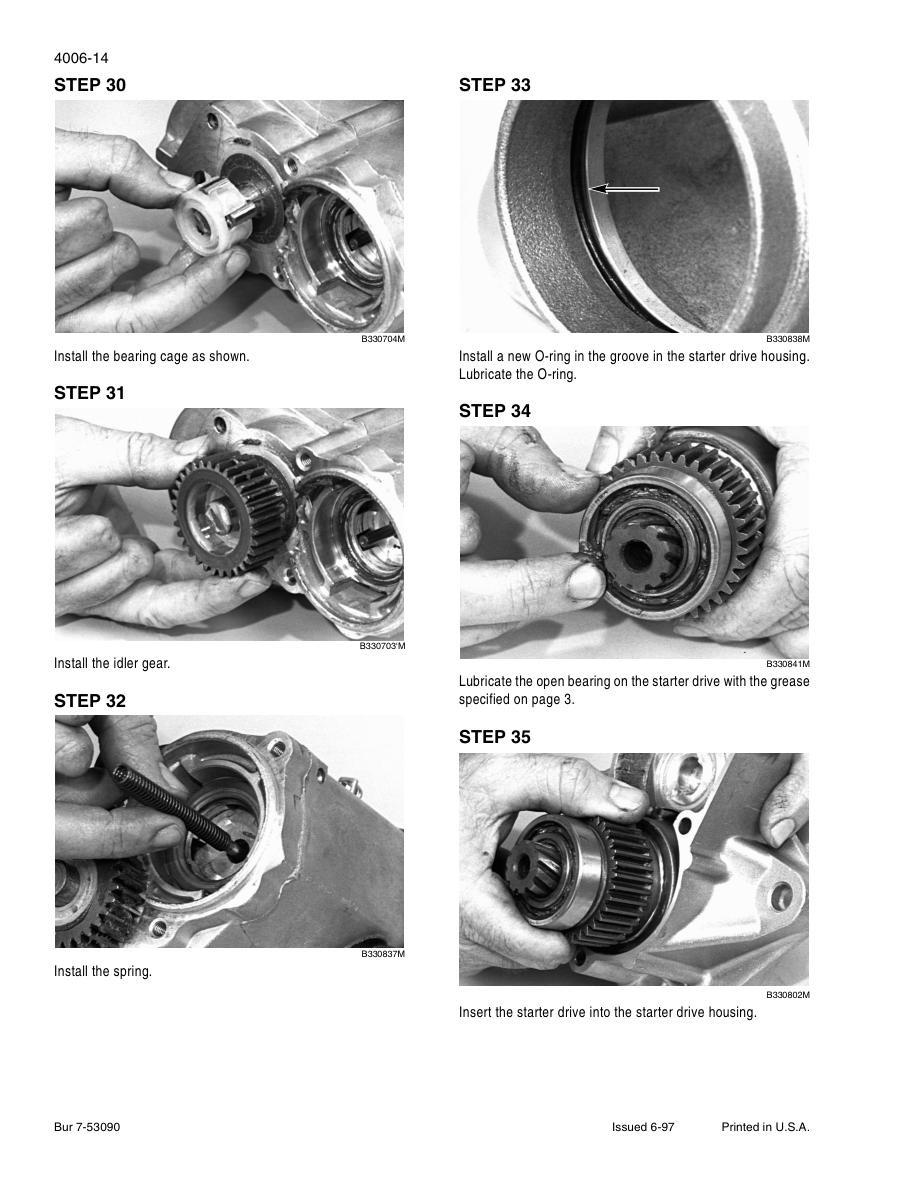 4006-14

STEP 30

B330704M

Install the bearing cage as shown.

STEP 31

B330703M

Install the idler gear.

STEP 32

B330837M

Install the spring.

STEP 33

B330838M

Install a new O-ring in the groove in the starter drive housing. Lubricate the O-ring.

STEP 34

B330841M

Lubricate the open bearing on the starter drive with the grease specified on page 3.

STEP 35

B330802M

Insert the starter drive into the starter drive housing.

Bur 7-53090

Issued 6-97

Printed in U.S.A.