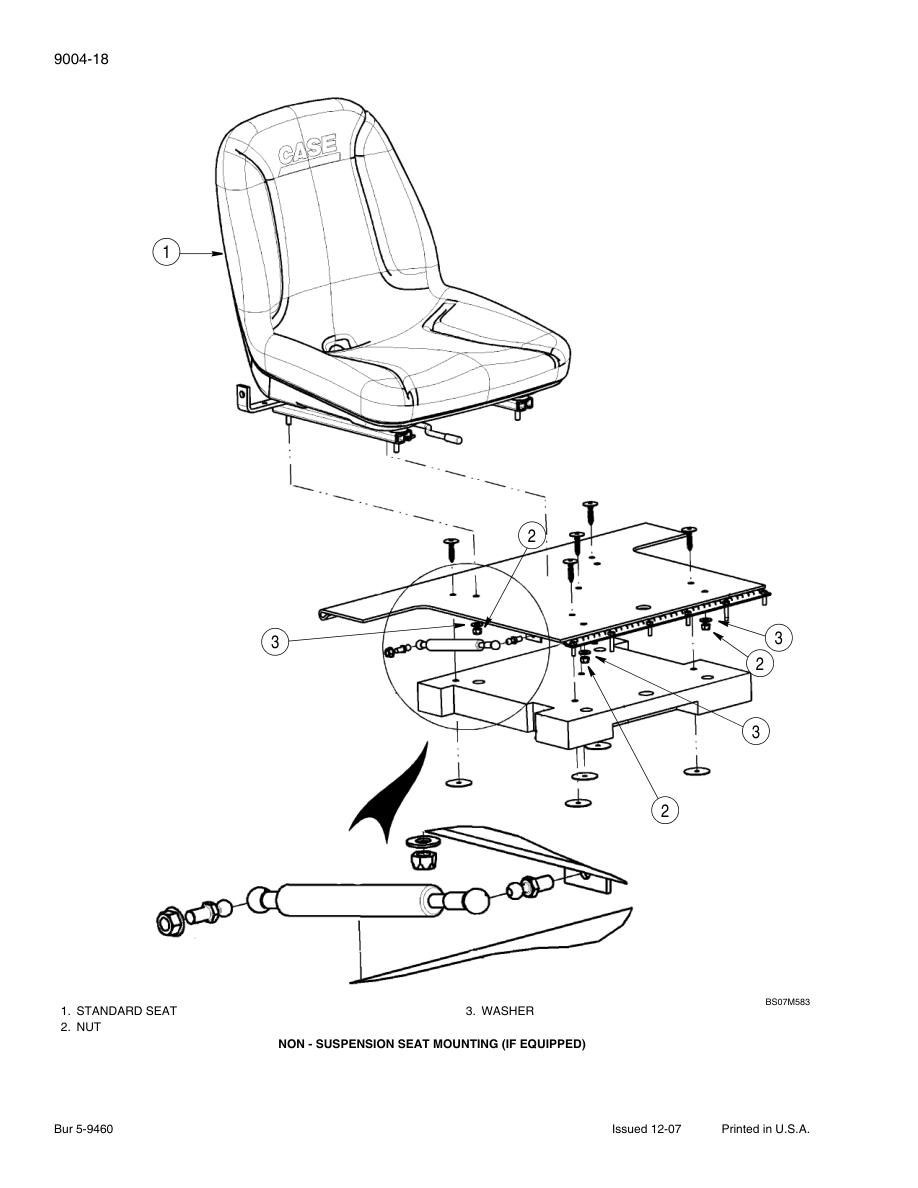 9004-18

CASE

1

2

3

3

2

3

2

BS07M583

1. STANDARD SEAT
2. NUT

3. WASHER

NON - SUSPENSION SEAT MOUNTING (IF EQUIPPED)

Bur 5-9460

Issued 12-07

Printed in U.S.A.