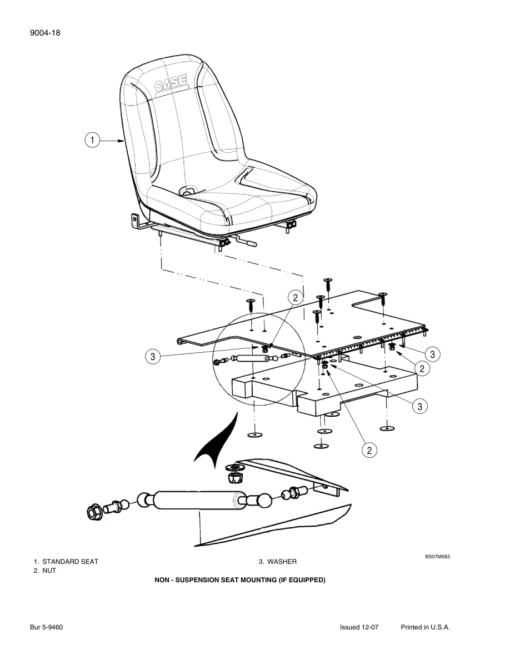 9004-18

CASE

1

2

3

3

2

3

2

BS07M583

1. STANDARD SEAT
2. NUT

3. WASHER

NON - SUSPENSION SEAT MOUNTING (IF EQUIPPED)

Bur 5-9460

Issued 12-07

Printed in U.S.A.