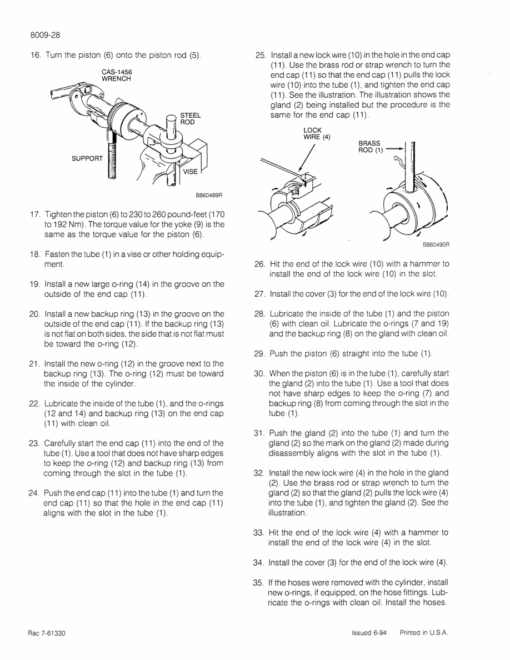 8009-28

16. Turn the piston (6) onto the piston rod (5).

CAS-1456 WRENCH

STEEL ROD

SUPPORT

VISE

B860489R

17. Tighten the piston (6) to 230 to 260 pound-feet (170 to 192 Nm). The torque value for the yoke (9) is the same as the torque value for the piston (6).

18. Fasten the tube (1) in a vise or other holding equipment.

19. Install a new large o-ring (14) in the groove on the outside of the end cap (11).

20. Install a new backup ring (13) in the groove on the outside of the end cap (11). If the backup ring (13) is not flat on both sides, the side that is not flat must be toward the o-ring (12).

21. Install the new o-ring (12) in the groove next to the backup ring (13). The o-ring (12) must be toward the inside of the cylinder.

22. Lubricate the inside of the tube (1), and the o-rings (12 and 14) and backup ring (13) on the end cap (11) with clean oil.

23. Carefully start the end cap (11) into the end of the tube (1). Use a tool that does not have sharp edges to keep the o-ring (12) and backup ring (13) from coming through the slot in the tube (1).

24. Push the end cap (11) into the tube (1) and turn the end cap (11) so that the hole in the end cap (11) aligns with the slot in the tube (1).

25. Install a new lock wire (10) in the hole in the end cap (11). Use the brass rod or strap wrench to turn the end cap (11) so that the end cap (11) pulls the lock wire (10) into the tube (1), and tighten the end cap (11). See the illustration. The illustration shows the gland (2) being installed but the procedure is the same for the end cap (11).

LOCK WIRE (4)

BRASS ROD (1)

B860490R

26. Hit the end of the lock wire (10) with a hammer to install the end of the lock wire (10) in the slot.

27. Install the cover (3) for the end of the lock wire (10).

28. Lubricate the inside of the tube (1) and the piston (6) with clean oil. Lubricate the o-rings (7 and 19) and the backup ring (8) on the gland with clean oil.

29. Push the piston (6) straight into the tube (1).

30. When the piston (6) is in the tube (1), carefully start the gland (2) into the tube (1). Use a tool that does not have sharp edges to keep the o-ring (7) and backup ring (8) from coming through the slot in the tube (1).

31. Push the gland (2) into the tube (1) and turn the gland (2) so the mark on the gland (2) made during disassembly aligns with the slot in the tube (1).

32. Install the new lock wire (4) in the hole in the gland (2). Use the brass rod or strap wrench to turn the gland (2) so that the gland (2) pulls the lock wire (4) into the tube (1), and tighten the gland (2). See the illustration.

33. Hit the end of the lock wire (4) with a hammer to install the end of the lock wire (4) in the slot.

34. Install the cover (3) for the end of the lock wire (4).

35. If the hoses were removed with the cylinder, install new o-rings, if equipped, on the hose fittings. Lubricate the o-rings with clean oil. Install the hoses.

Rac 7-61330

Issued 6-94 Printed in U.S.A.