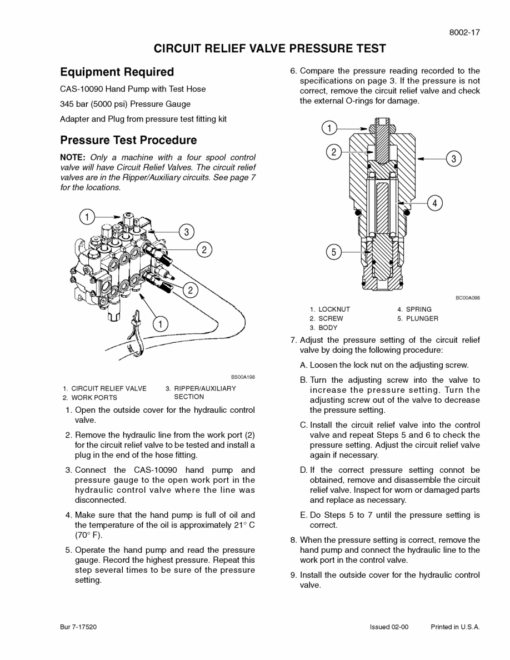 8002-17

CIRCUIT RELIEF VALVE PRESSURE TEST

Equipment Required

CAS-10090 Hand Pump with Test Hose

345 bar (5000 psi) Pressure Gauge

Adapter and Plug from pressure test fitting kit

Pressure Test Procedure

NOTE: Only a machine with a four spool control valve will have Circuit Relief Valves. The circuit relief valves are in the Ripper/Auxiliary circuits. See page 7 for the locations.

1
3
2
2
1

BS00A198

1. CIRCUIT RELIEF VALVE
2. WORK PORTS
3. RIPPER/AUXILIARY SECTION

1. Open the outside cover for the hydraulic control valve.

2. Remove the hydraulic line from the work port (2) for the circuit relief valve to be tested and install a plug in the end of the hose fitting.

3. Connect the CAS-10090 hand pump and pressure gauge to the open work port in the hydraulic control valve where the line was disconnected.

4. Make sure that the hand pump is full of oil and the temperature of the oil is approximately 21° C (70° F).

5. Operate the hand pump and read the pressure gauge. Record the highest pressure. Repeat this step several times to be sure of the pressure setting.

6. Compare the pressure reading recorded to the specifications on page 3. If the pressure is not correct, remove the circuit relief valve and check the external O-rings for damage.

1
2
3
4
5

BC00A096

1. LOCKNUT
2. SCREW
3. BODY
4. SPRING
5. PLUNGER

7. Adjust the pressure setting of the circuit relief valve by doing the following procedure:

A. Loosen the lock nut on the adjusting screw.

B. Turn the adjusting screw into the valve to increase the pressure setting. Turn the adjusting screw out of the valve to decrease the pressure setting.

C. Install the circuit relief valve into the control valve and repeat Steps 5 and 6 to check the pressure setting. Adjust the circuit relief valve again if necessary.

D. If the correct pressure setting connot be obtained, remove and disassemble the circuit relief valve. Inspect for worn or damaged parts and replace as necessary.

E. Do Steps 5 to 7 until the pressure setting is correct.

8. When the pressure setting is correct, remove the hand pump and connect the hydraulic line to the work port in the control valve.

9. Install the outside cover for the hydraulic control valve.

Bur 7-17520

Issued 02-00

Printed in U.S.A.